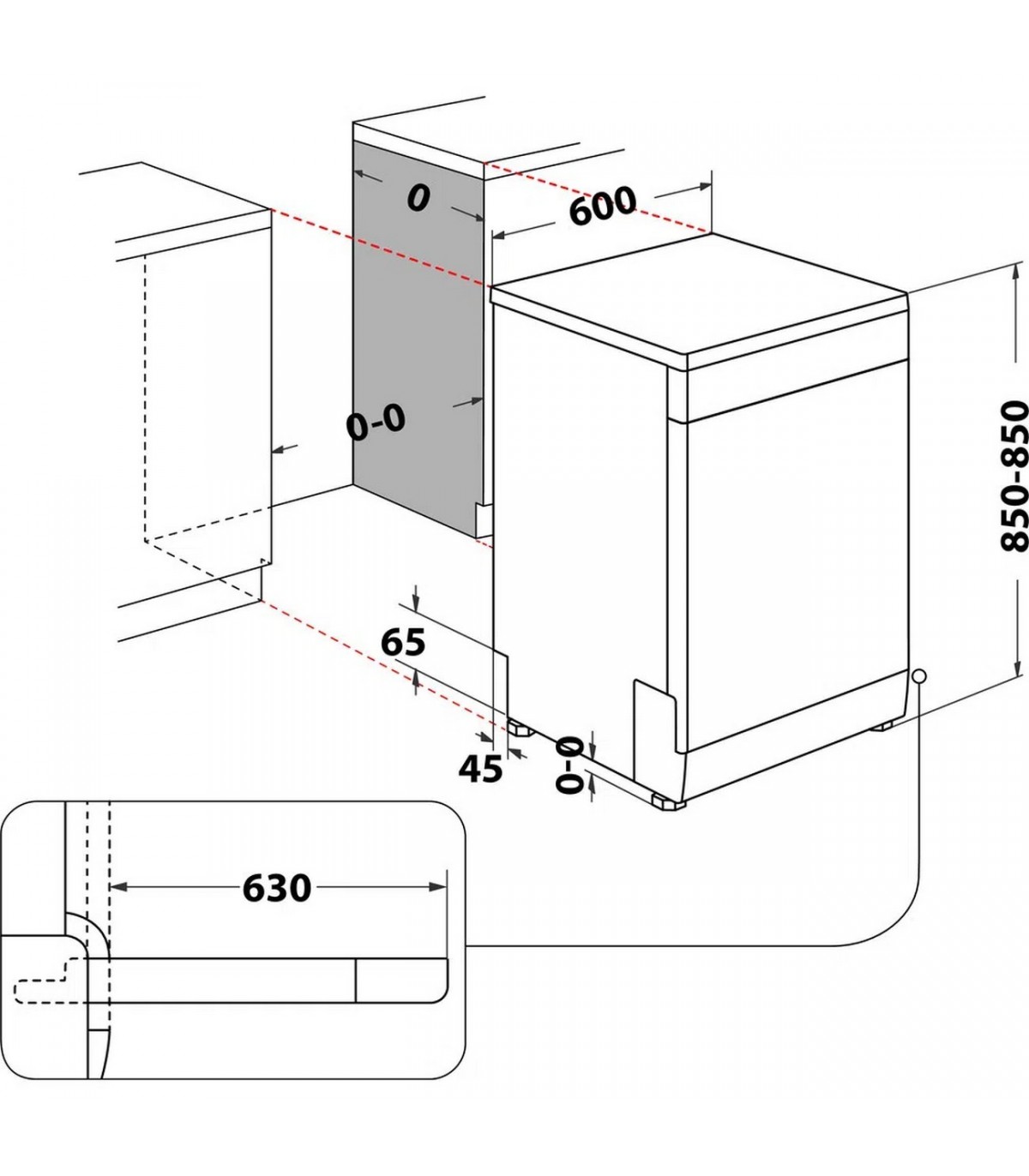 0
600
0-0
850-850
65
45
0-0
630