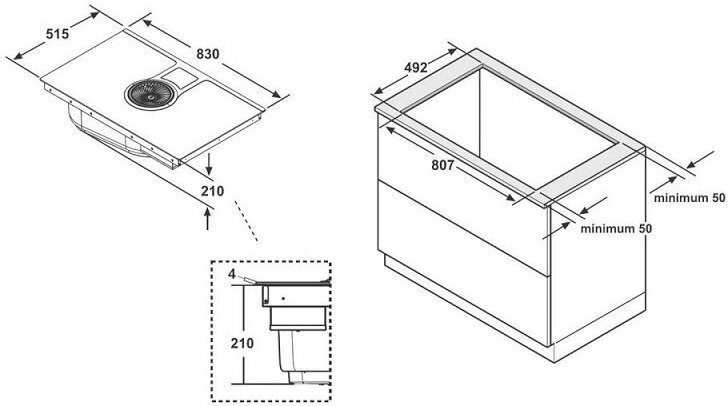 515

830

210

4

210

492

807

minimum 50

minimum 50