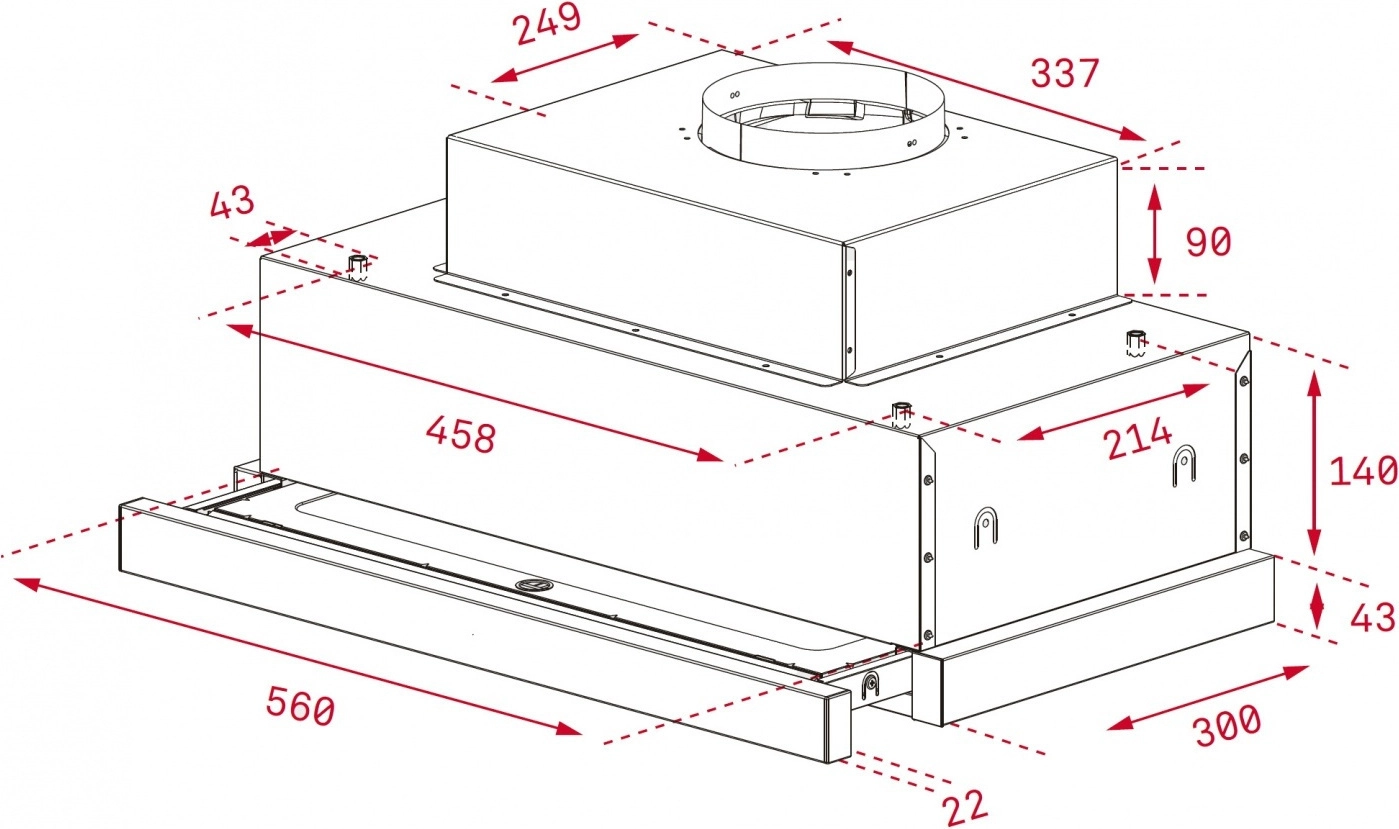 249
337
43
90
458
214
140
43
560
300
22